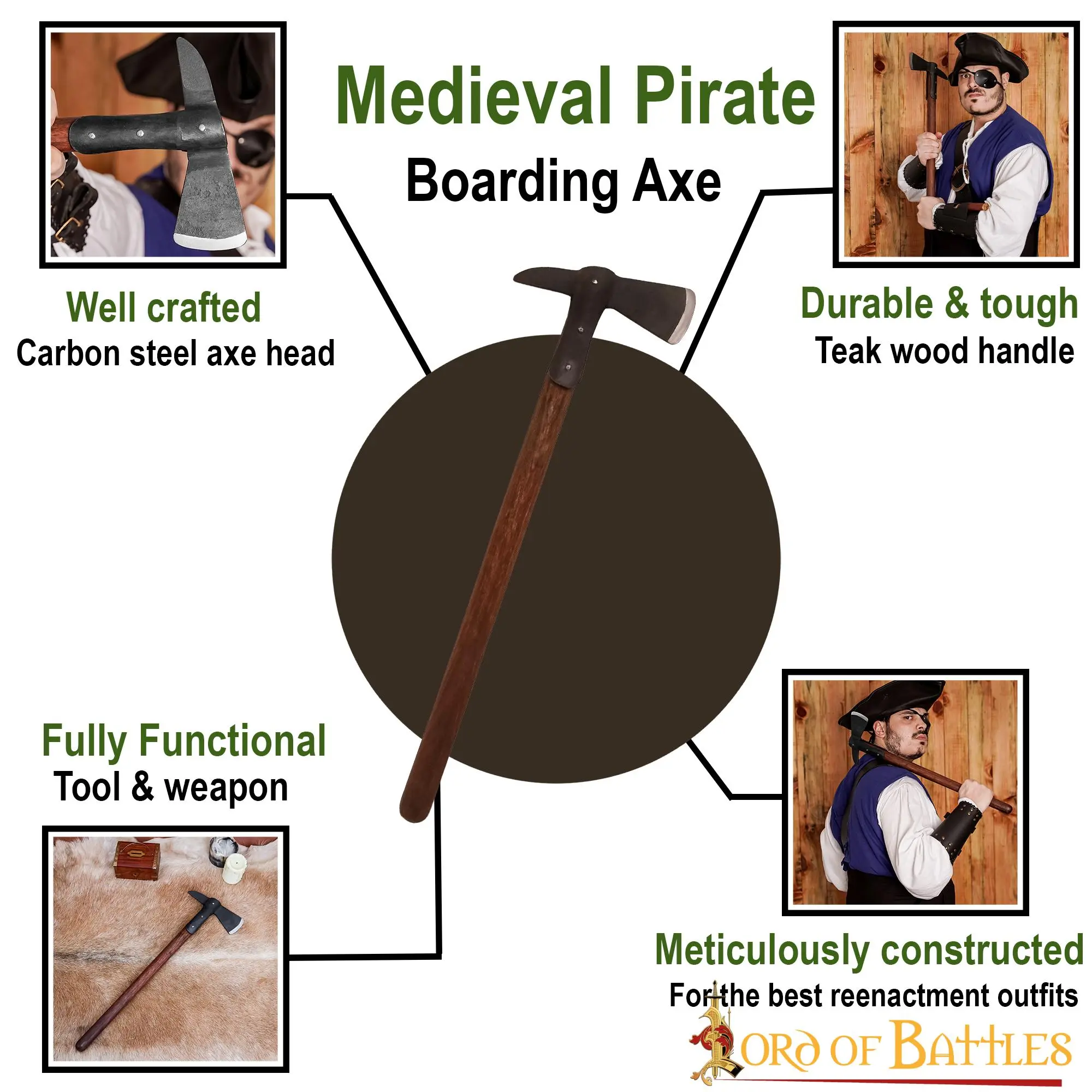 Medieval Pirate
Boarding Axe

Well crafted
Carbon steel axe head

Durable & tough
Teak wood handle

Fully Functional
Tool & weapon

Meticulously constructed
For the best reenactment outfits

LORD OF BATTLES