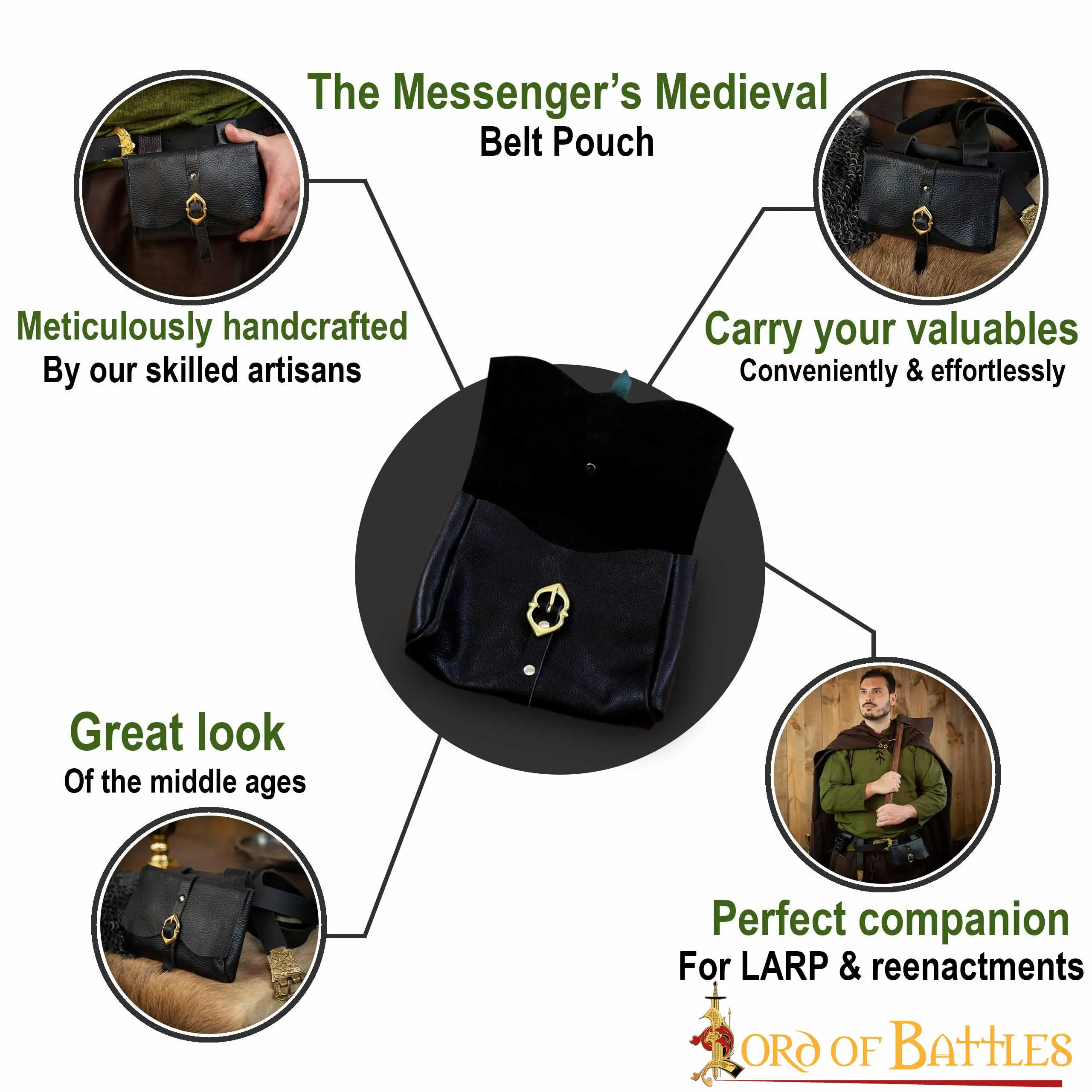 The Messenger's Medieval
Belt Pouch

Meticulously handcrafted
By our skilled artisans

Carry your valuables
Conveniently & effortlessly

Great look
Of the middle ages

Perfect companion
For LARP & reenactments

LORD OF BATTLES